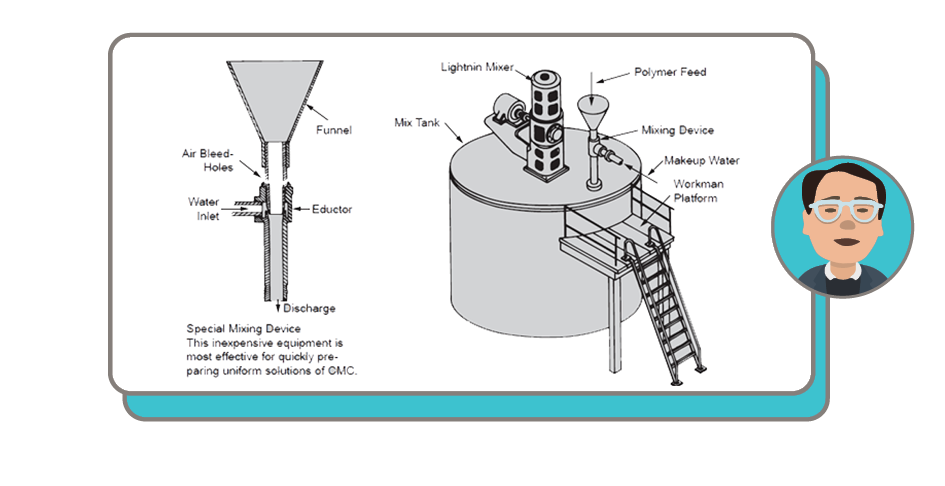 Funnel

Air Bleed-Holes

Water Inlet

Eductor

Discharge

Special Mixing Device
This inexpensive equipment is most effective for quickly preparing uniform solutions of CMC.

Lightnin Mixer

Polymer Feed

Mix Tank

Mixing Device

Makeup Water

Workman Platform